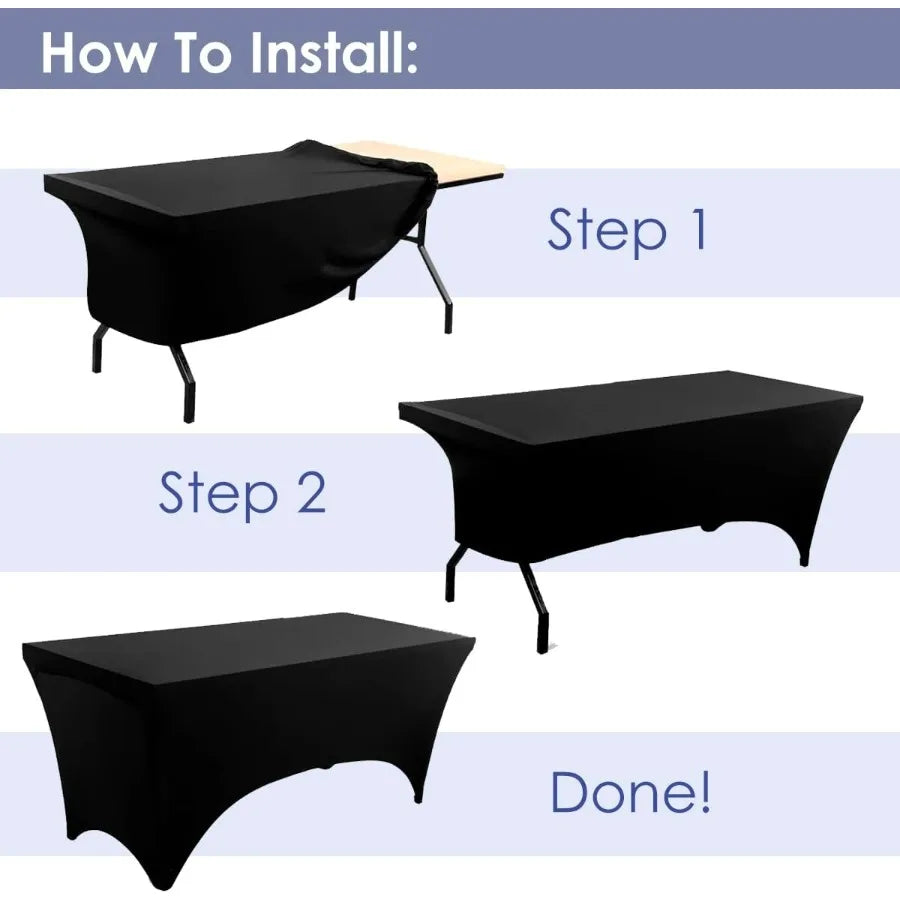 How To Install:

Step 1

Step 2

Done!