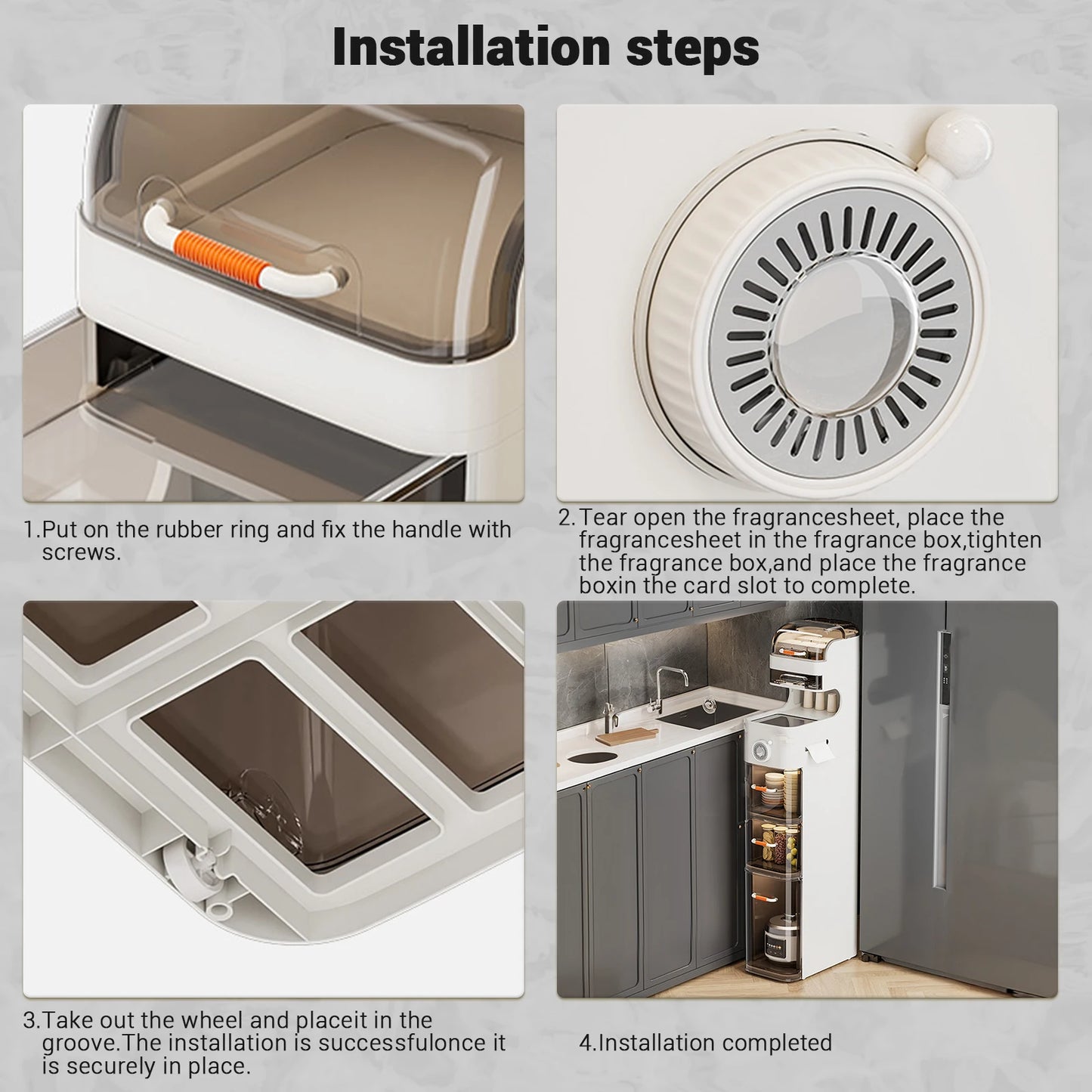 Installation steps

1.Put on the rubber ring and fix the handle with screws.

2.Tear open the fragrancesheet, place the fragrancesheet in the fragrance box,tighten the fragrance box,and place the fragrance boxin the card slot to complete.

3.Take out the wheel and placeit in the groove.The installation is successfulonce it is securely in place.

4.Installation completed